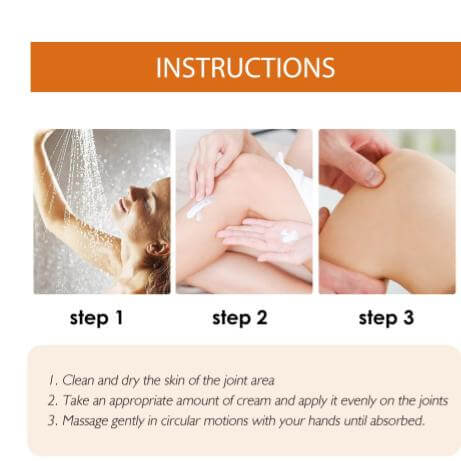 INSTRUCTIONS

step 1

step 2

step 3

1. Clean and dry the skin of the joint area
2. Take an appropriate amount of cream and apply it evenly on the joints
3. Massage gently in circular motions with your hands until absorbed.