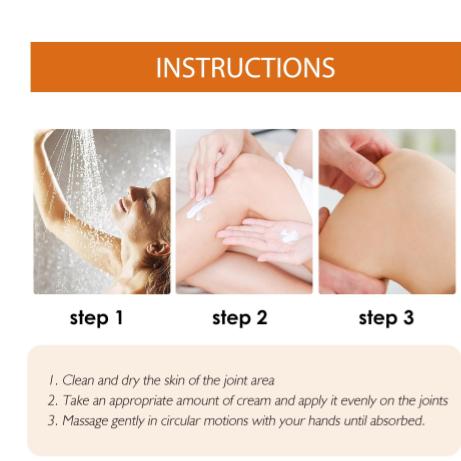 INSTRUCTIONS

step 1

step 2

step 3

1. Clean and dry the skin of the joint area
2. Take an appropriate amount of cream and apply it evenly on the joints
3. Massage gently in circular motions with your hands until absorbed.